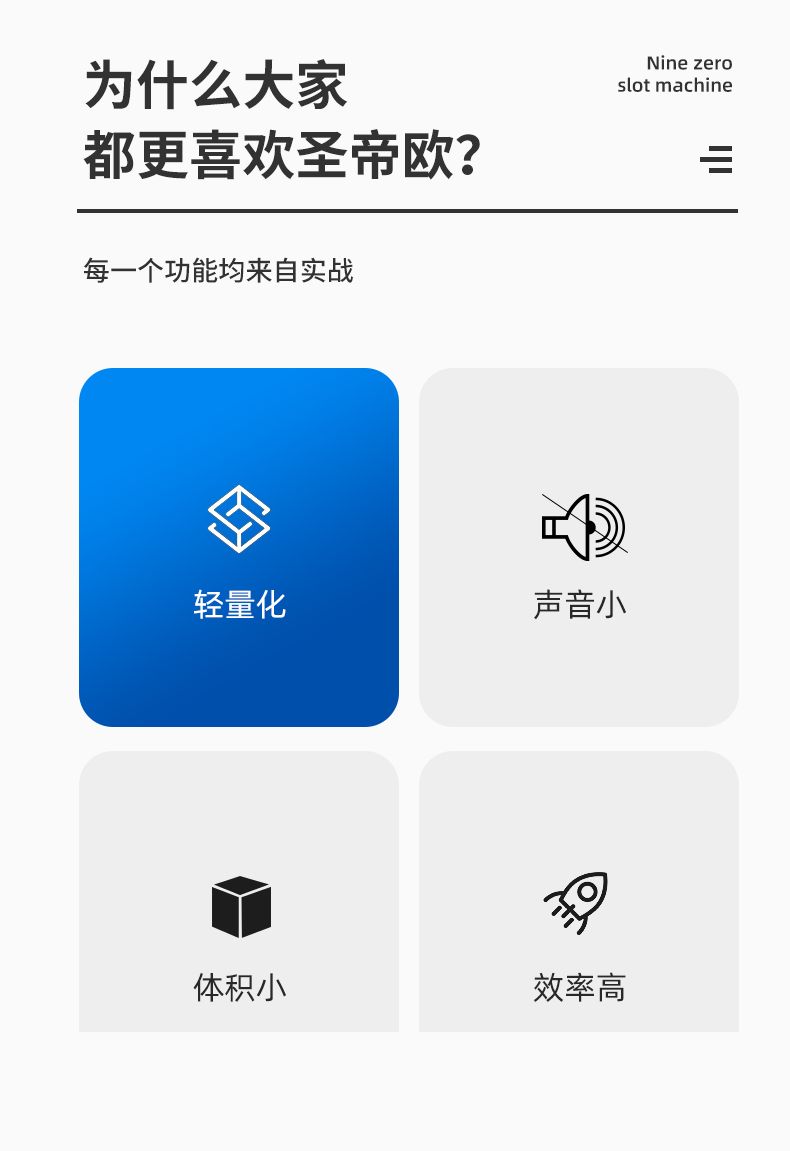 为什么大家
都更喜欢圣帝欧?

Nine zero
slot machine

每一个功能均来自实战

轻量化

声音小

体积小

效率高