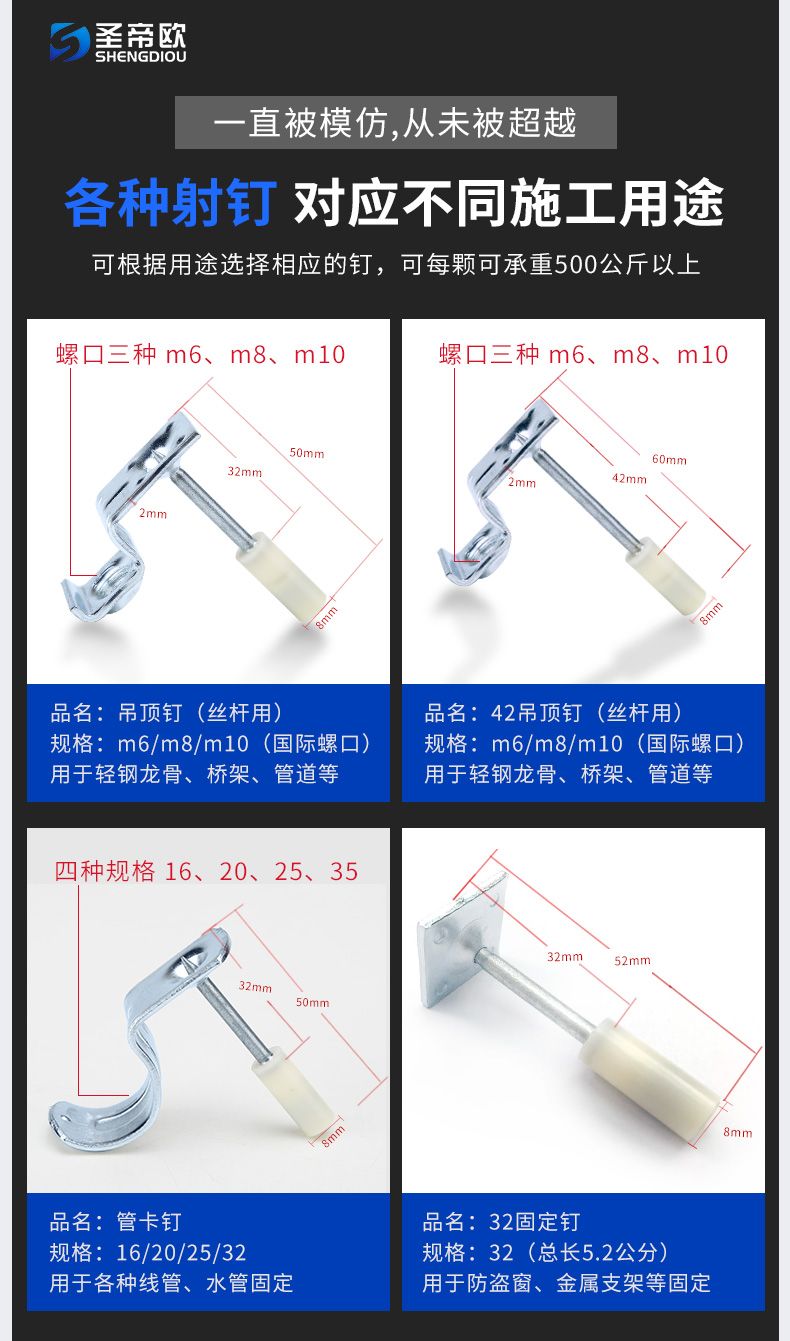 圣帝欧
SHENGDIOU

一直被模仿,从未被超越

各种射钉 对应不同施工用途

可根据用途选择相应的钉，可每颗可承重500公斤以上

螺口三种 m6、m8、m10

50mm
32mm
2mm
8mm

品名：吊顶钉（丝杆用）
规格：m6/m8/m10（国际螺口）
用于轻钢龙骨、桥架、管道等

螺口三种 m6、m8、m10

60mm
42mm
2mm
8mm

品名：42吊顶钉（丝杆用）
规格：m6/m8/m10（国际螺口）
用于轻钢龙骨、桥架、管道等

四种规格 16、20、25、35

32mm
50mm
8mm

品名：管卡钉
规格：16/20/25/32
用于各种线管、水管固定

32mm
52mm
8mm

品名：32固定钉
规格：32（总长5.2公分）
用于防盗窗、金属支架等固定